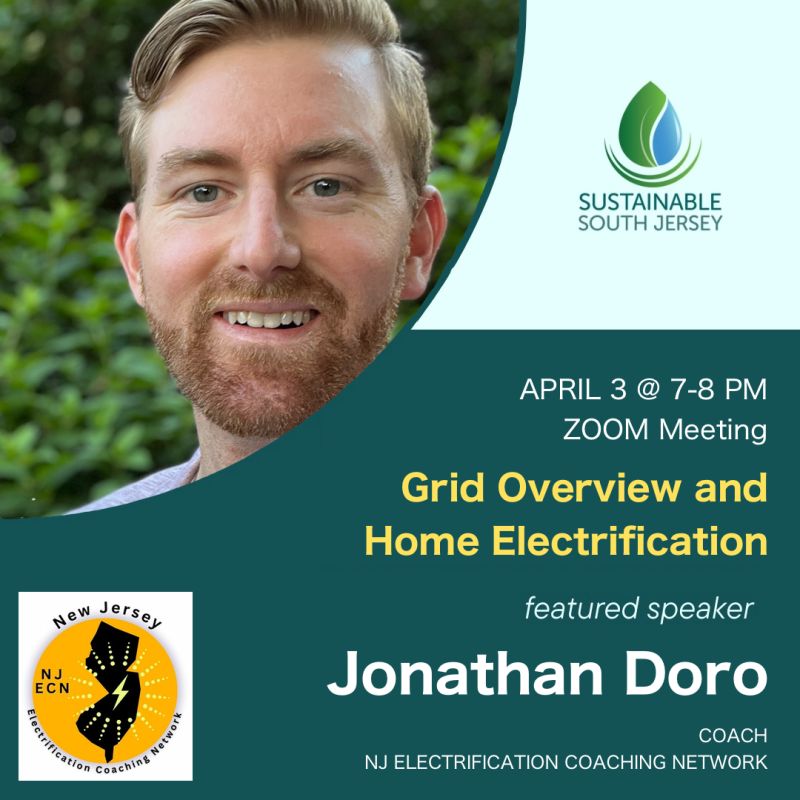 SUSTAINABLE
SOUTH JERSEY

APRIL 3 @ 7-8 PM
ZOOM Meeting

Grid Overview and Home Electrification

featured speaker

Jonathan Doro

COACH
NJ ELECTRIFICATION COACHING NETWORK

New Jersey
NJ
ECN
Electrification Coaching Network